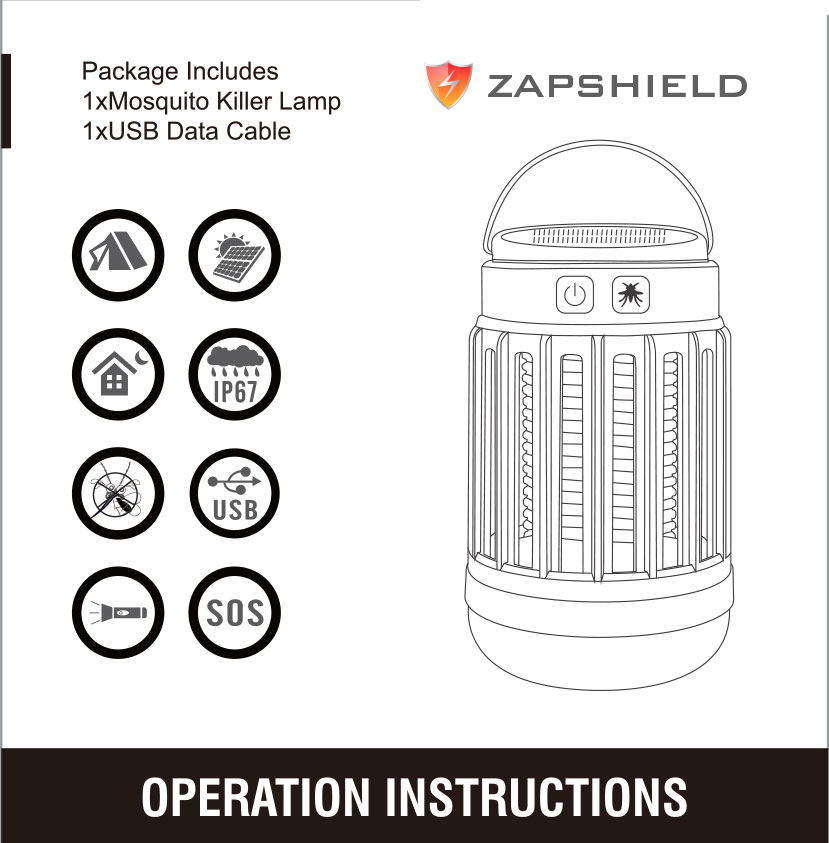 Package Includes
1xMosquito Killer Lamp
1xUSB Data Cable

ZAPSHIELD

IP67

USB

SOS

OPERATION INSTRUCTIONS